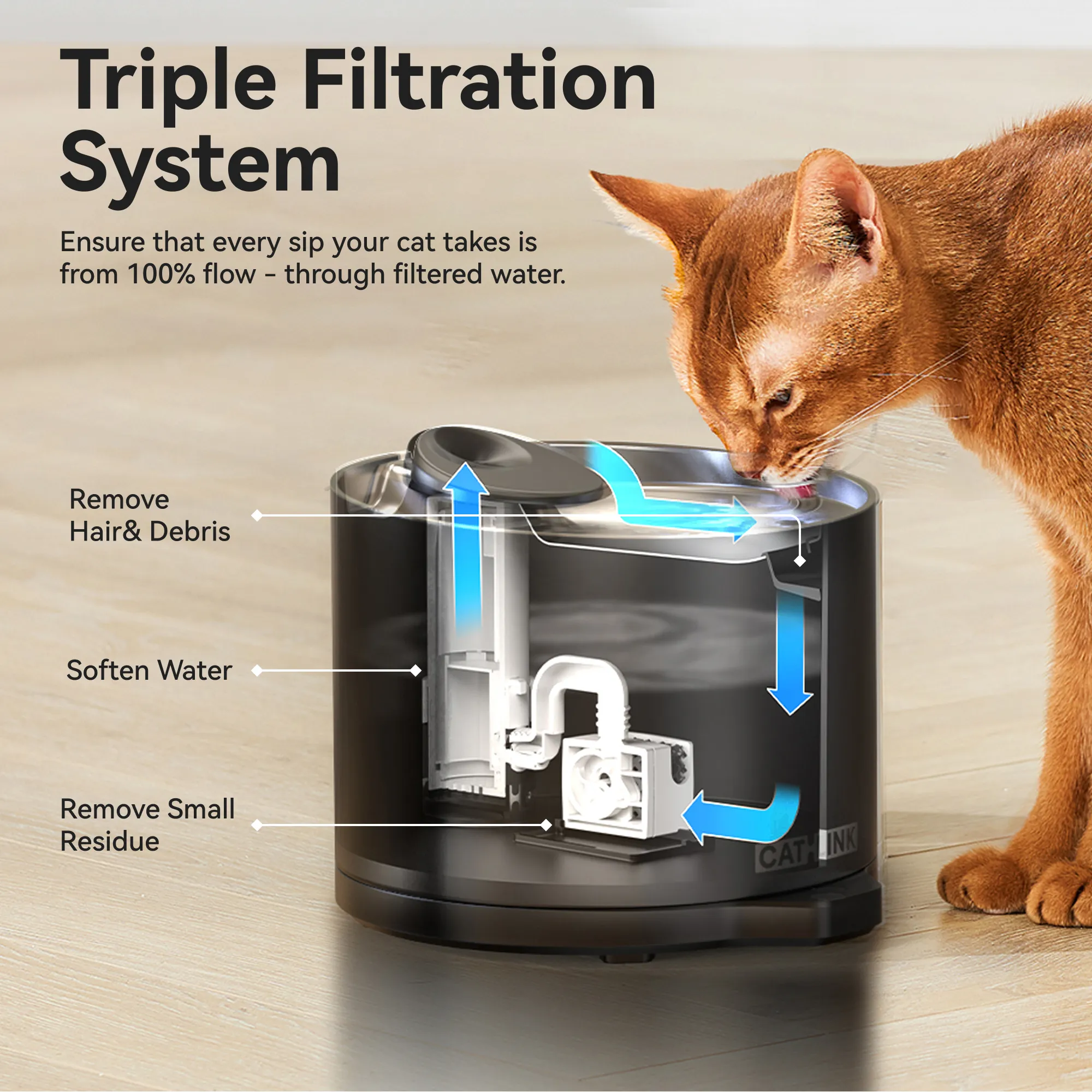 Triple Filtration System

Ensure that every sip your cat takes is from 100% flow - through filtered water.

Remove Hair& Debris

Soften Water

Remove Small Residue

CATLINK